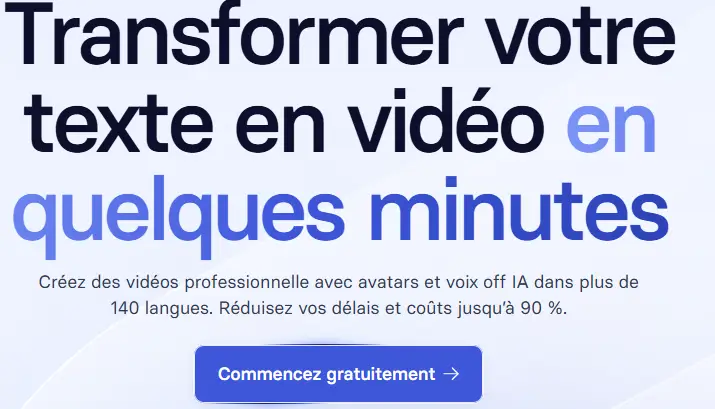 Transformer votre texte en vidéo en quelques minutes

Créez des vidéos professionnelle avec avatars et voix off IA dans plus de 140 langues. Réduisez vos délais et coûts jusqu'à 90 %.

Commencez gratuitement →